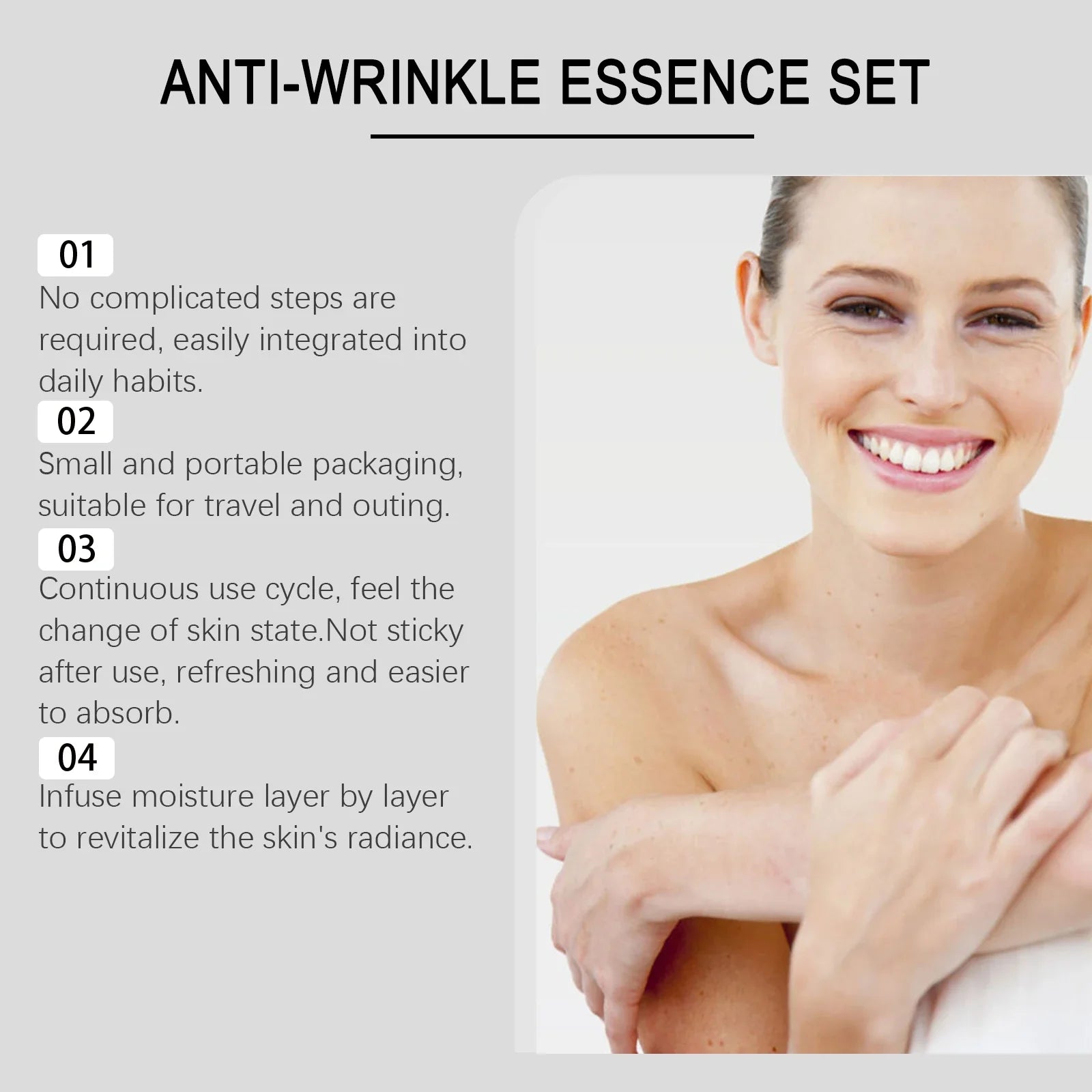 ANTI-WRINKLE ESSENCE SET

01
No complicated steps are required, easily integrated into daily habits.

02
Small and portable packaging, suitable for travel and outing.

03
Continuous use cycle, feel the change of skin state.Not sticky after use, refreshing and easier to absorb.

04
Infuse moisture layer by layer to revitalize the skin's radiance.